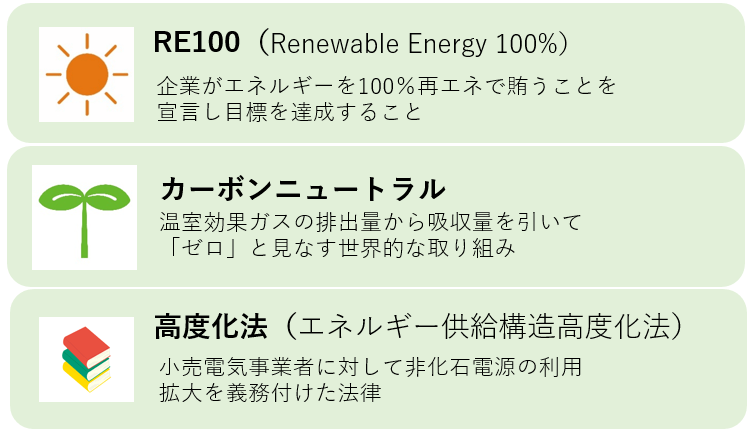 RE100（Renewable Energy 100%）

企業がエネルギーを100%再エネで賄うことを宣言し目標を達成すること

カーボンニュートラル

温室効果ガスの排出量から吸収量を引いて「ゼロ」と見なす世界的な取り組み

高度化法（エネルギー供給構造高度化法）

小売電気事業者に対して非化石電源の利用拡大を義務付けた法律